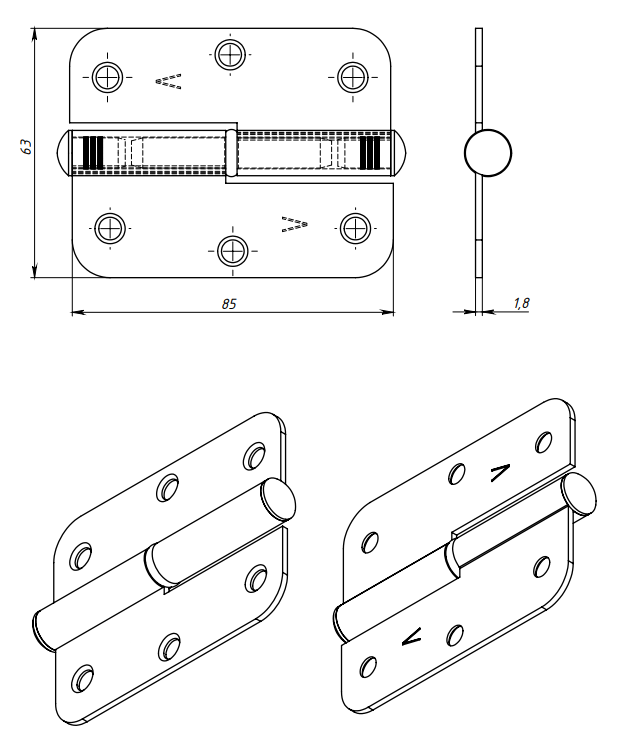 63

85

1,8