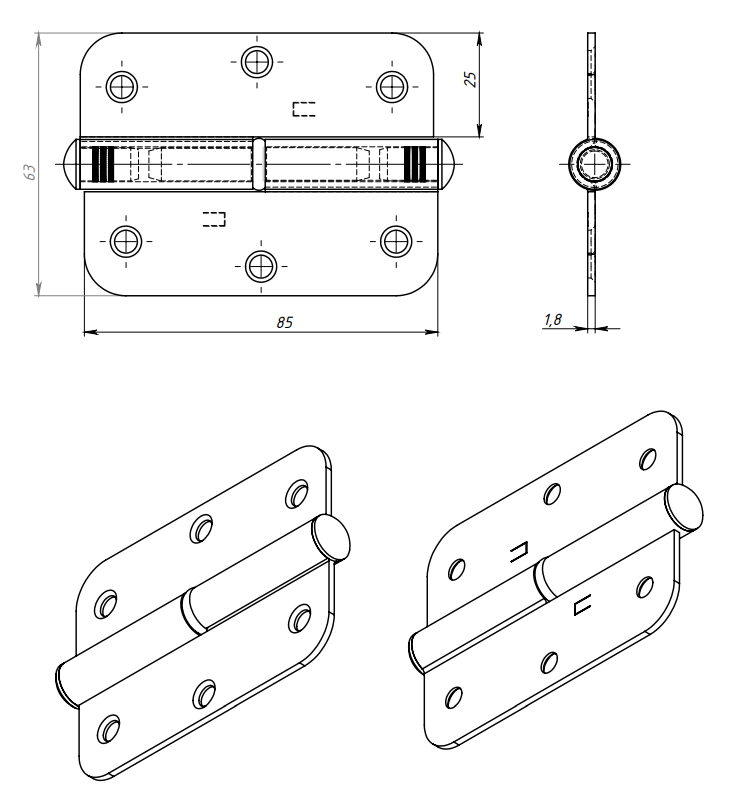 63

25

85

1,8