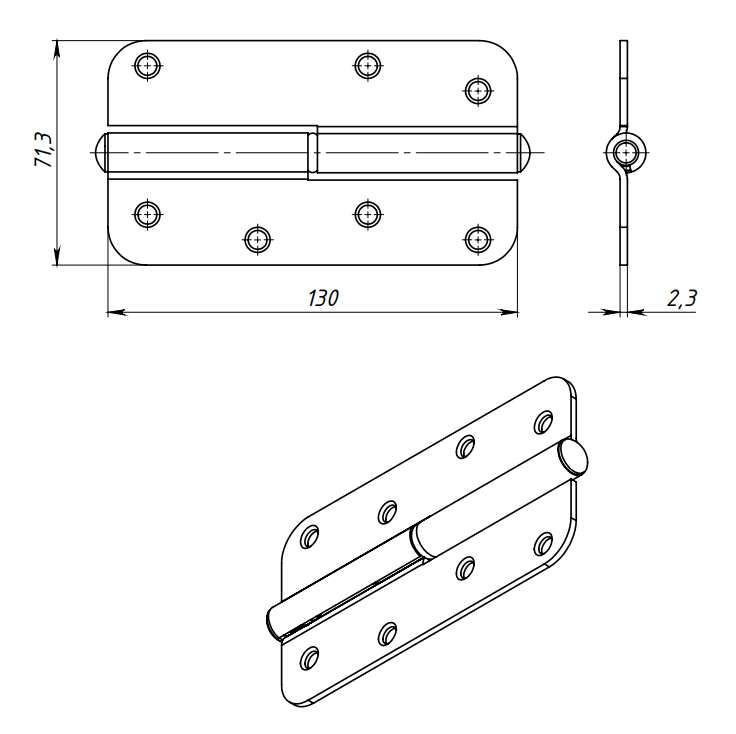 71,3

130

2,3